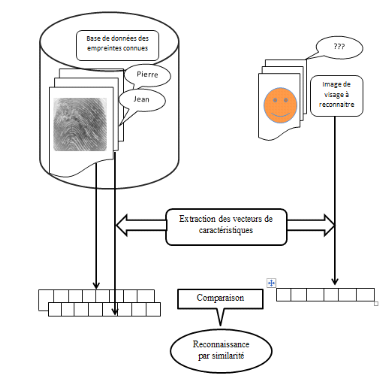 Base de données des empreintes connues

Pierre

Jean

???

Image de visage à reconnaitre

Extraction des vecteurs de caractéristiques

Comparaison

Reconnaissance par similarité