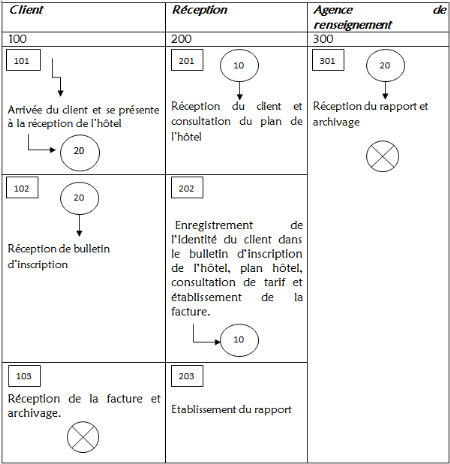 | Client | Réception | Agence de renseignement |
|---|---|---|
| 100 | 200 | 300 |
| 101 Arrivée du client et se présente à la réception de l'hôtel 20 | 201 10 Réception du client et consultation du plan de l'hôtel | 301 20 Réception du rapport et archivage |
| 102 20 Réception de bulletin d'inscription | 202 Enregistrement de l'identité du client dans le bulletin d'inscription de l'hôtel, plan hôtel, consultation de tarif et établissement de la facture. 10 | |
| 103 Réception de la facture et archivage. | 203 Etablissement du rapport | |