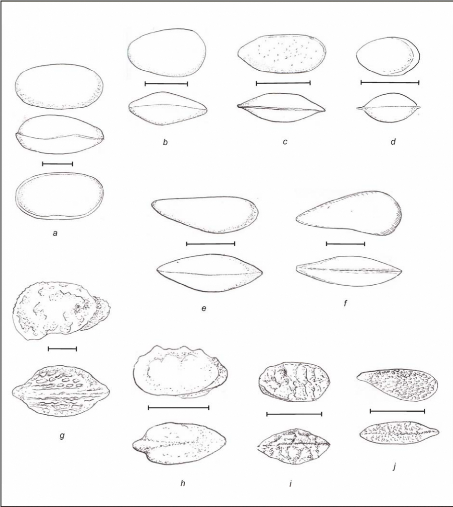 b

c

d

a

e

f

g

h

i

j